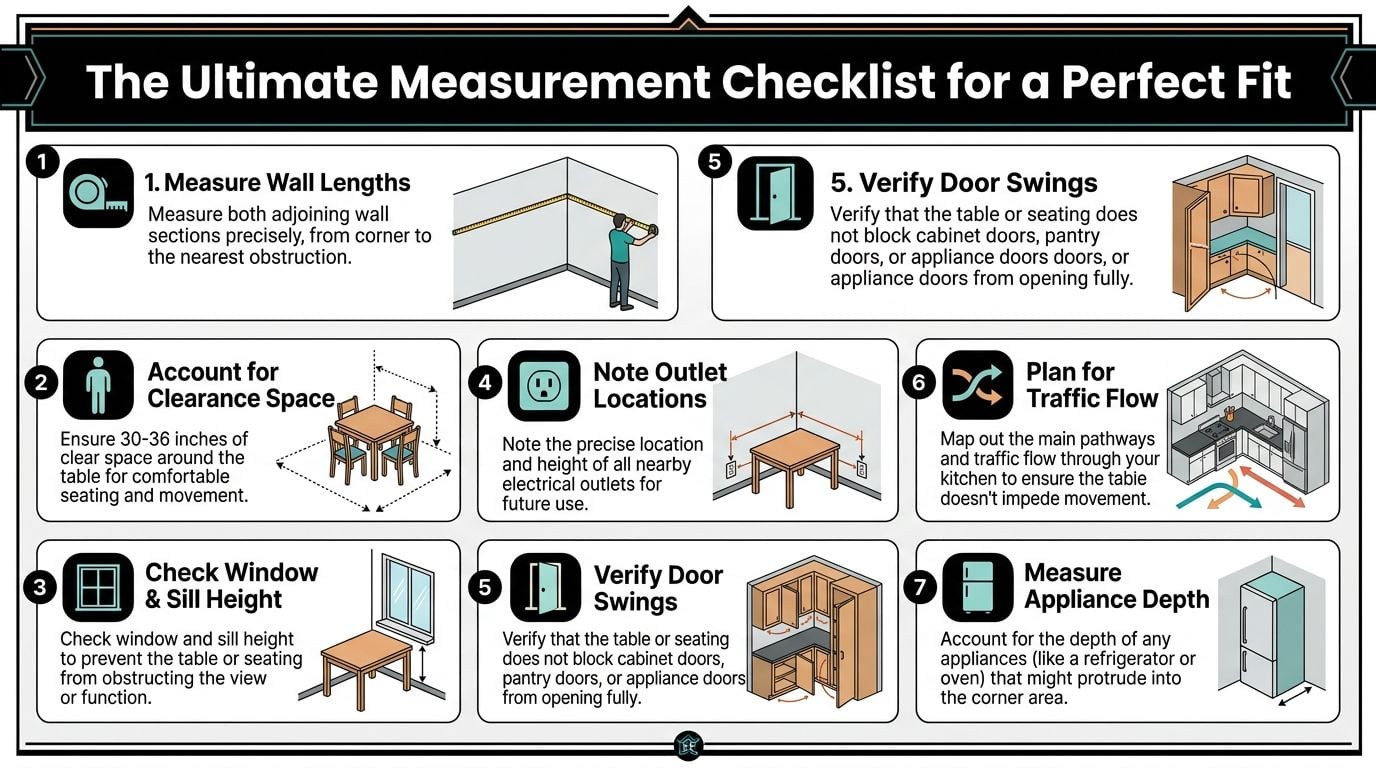 The Ultimate Measurement Checklist for a Perfect Fit

1

1. Measure Wall Lengths

Measure both adjoining wall sections precisely, from corner to the nearest obstruction.

5

5. Verify Door Swings

Verify that the table or seating does not block cabinet doors, pantry doors, or appliance doors doors, or appliance doors from opening fully.

2

Account for Clearance Space

Ensure 30-36 inches of clear space around the table for comfortable seating and movement.

4

Note Outlet Locations

Note the precise location and height of all nearby electrical outlets for future use.

6

Plan for Traffic Flow

Map out the main pathways and traffic flow through your kitchen to ensure the table doesn't impede movement.

3

Check Window & Sill Height

Check window and sill height to prevent the table or seating from obstructing the view or function.

5

Verify Door Swings

Verify that the table or seating does not block cabinet doors, pantry doors, or appliance doors from opening fully.

7

Measure Appliance Depth

Account for the depth of any appliances (like a refrigerator or oven) that might protrude into the corner area.