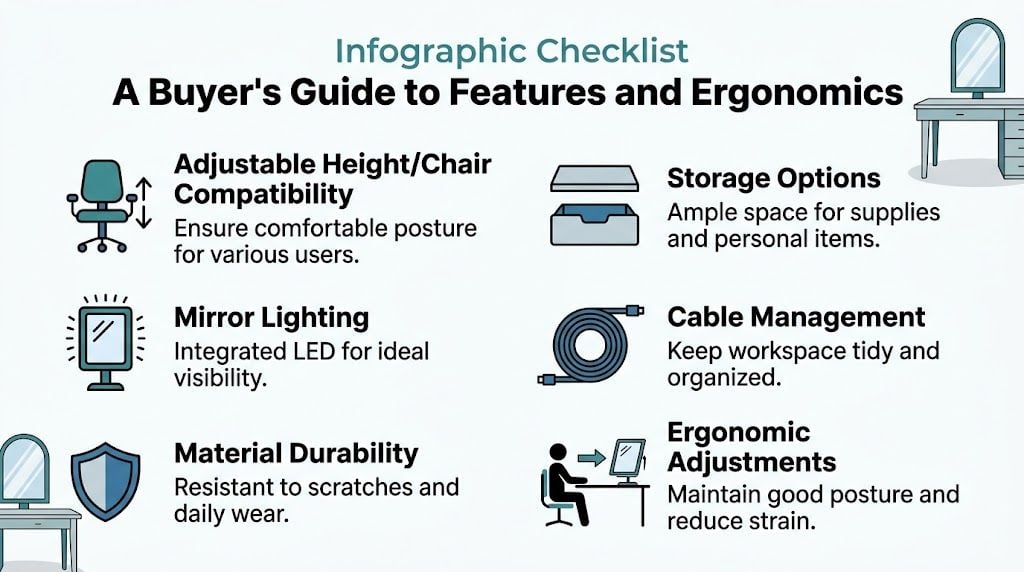 Infographic Checklist
A Buyer's Guide to Features and Ergonomics

Adjustable Height/Chair Compatibility
Ensure comfortable posture for various users.

Mirror Lighting
Integrated LED for ideal visibility.

Material Durability
Resistant to scratches and daily wear.

Storage Options
Ample space for supplies and personal items.

Cable Management
Keep workspace tidy and organized.

Ergonomic Adjustments
Maintain good posture and reduce strain.