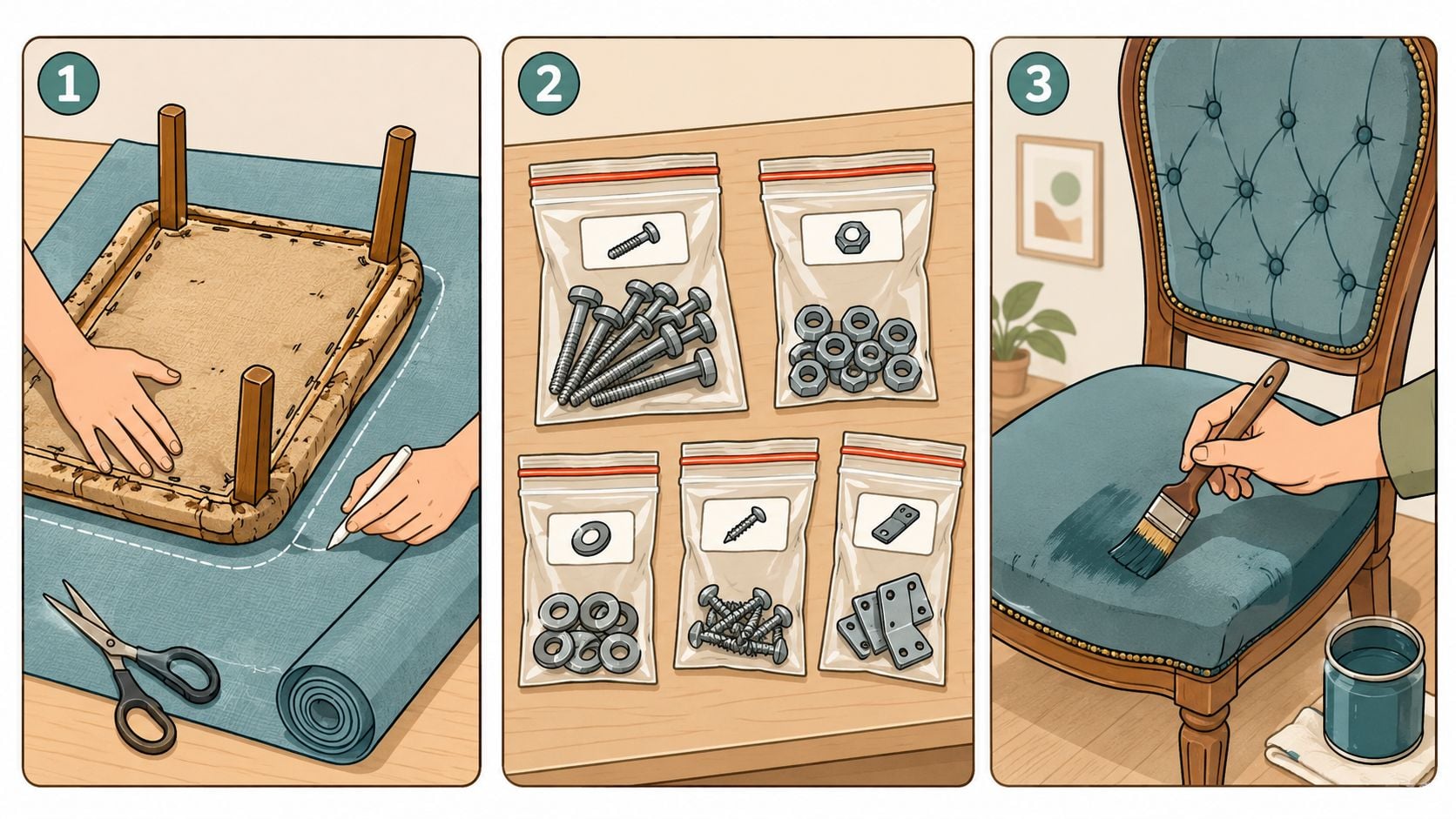 1

2

3