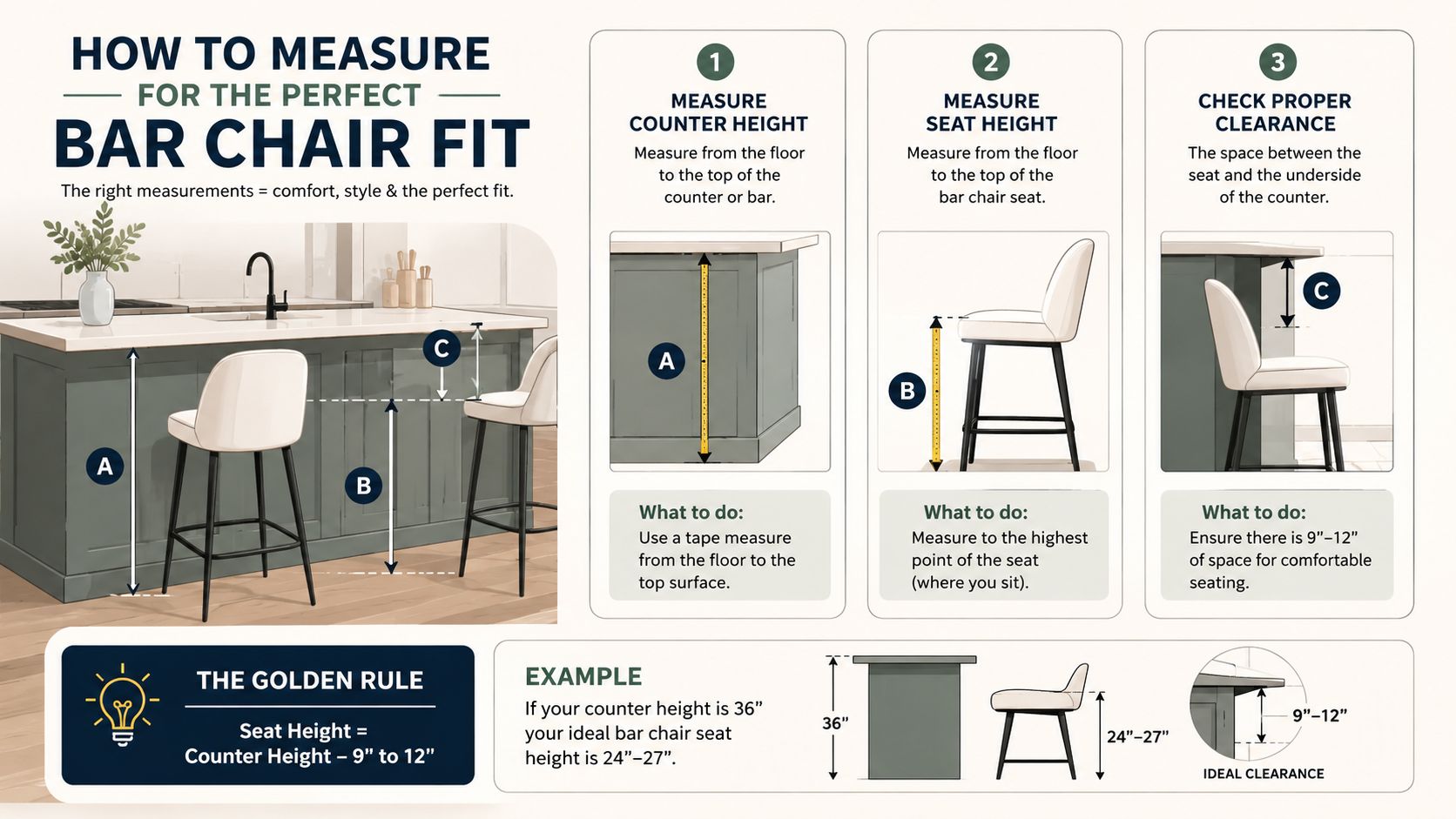 HOW TO MEASURE
FOR THE PERFECT
BAR CHAIR FIT

The right measurements = comfort, style & the perfect fit.

C

A

B

1
MEASURE COUNTER HEIGHT
Measure from the floor to the top of the counter or bar.

A

What to do:
Use a tape measure from the floor to the top surface.

2
MEASURE SEAT HEIGHT
Measure from the floor to the top of the bar chair seat.

B

What to do:
Measure to the highest point of the seat (where you sit).

3
CHECK PROPER CLEARANCE
The space between the seat and the underside of the counter.

C

What to do:
Ensure there is 9”–12” of space for comfortable seating.

THE GOLDEN RULE
Seat Height = Counter Height – 9” to 12”

EXAMPLE
If your counter height is 36” your ideal bar chair seat height is 24”–27”.

36”

24”–27”

9”–12”

IDEAL CLEARANCE