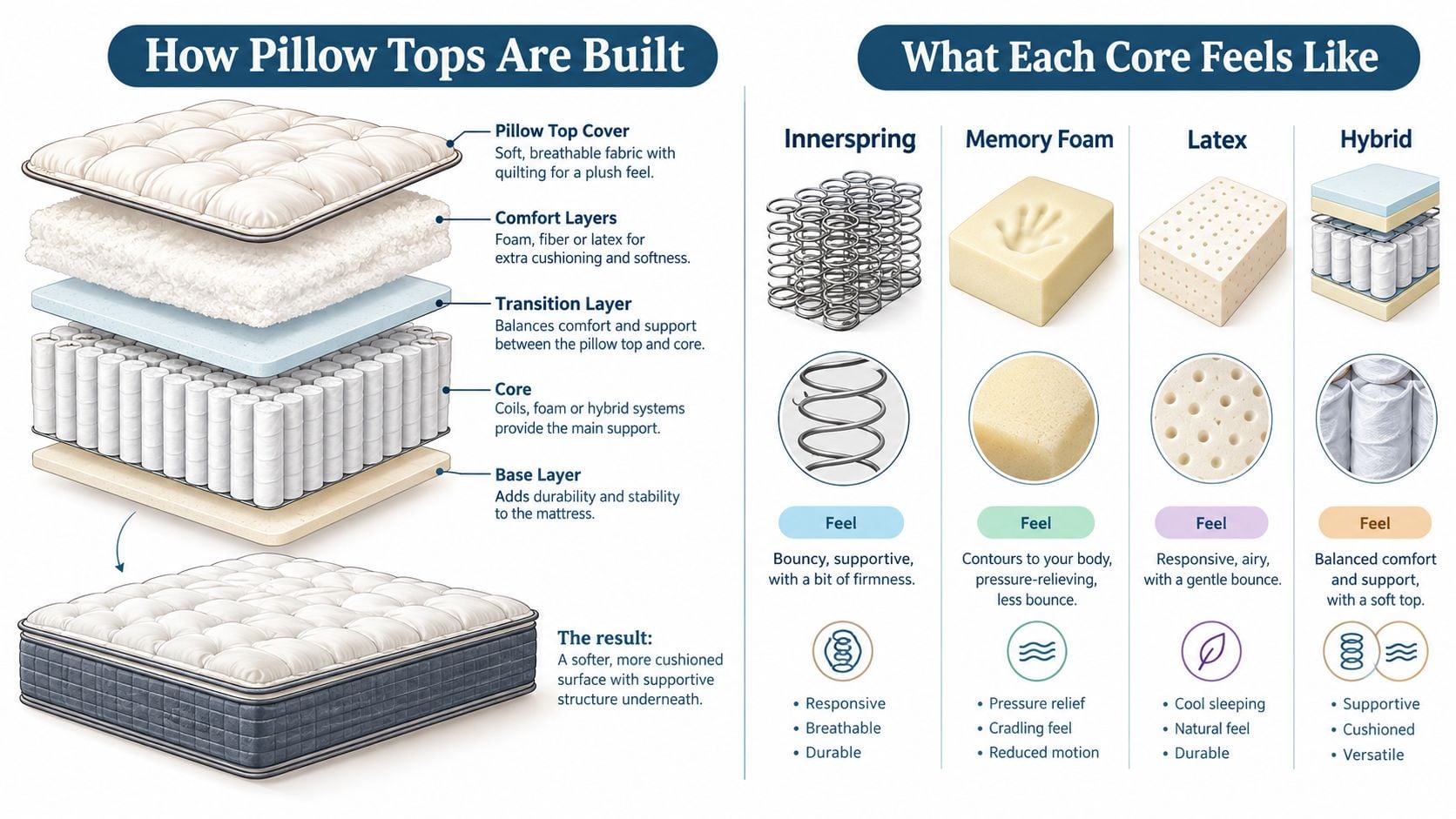 How Pillow Tops Are Built

Pillow Top Cover
Soft, breathable fabric with quilting for a plush feel.

Comfort Layers
Foam, fiber or latex for extra cushioning and softness.

Transition Layer
Balances comfort and support between the pillow top and core.

Core
Coils, foam or hybrid systems provide the main support.

Base Layer
Adds durability and stability to the mattress.

The result:
A softer, more cushioned surface with supportive structure underneath.

What Each Core Feels Like

Innerspring

Feel

Bouncy, supportive, with a bit of firmness.

• Responsive
• Breathable
• Durable

Memory Foam

Feel

Contours to your body, pressure-relieving, less bounce.

• Pressure relief
• Cradling feel
• Reduced motion

Latex

Feel

Responsive, airy, with a gentle bounce.

• Cool sleeping
• Natural feel
• Durable

Hybrid

Feel

Balanced comfort and support, with a soft top.

• Supportive
• Cushioned
• Versatile