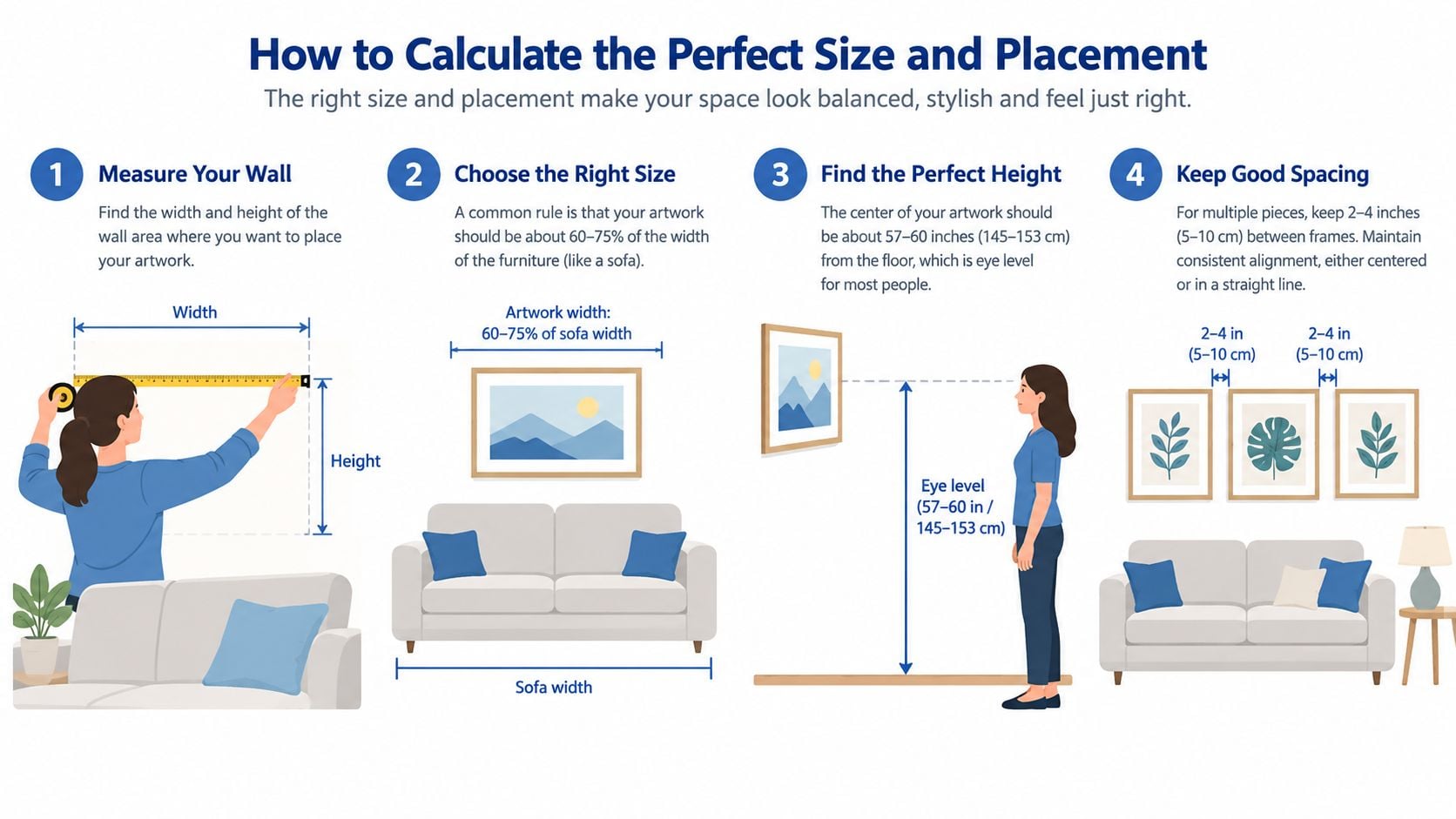 How to Calculate the Perfect Size and Placement

The right size and placement make your space look balanced, stylish and feel just right.

1 Measure Your Wall

Find the width and height of the wall area where you want to place your artwork.

Width

Height

2 Choose the Right Size

A common rule is that your artwork should be about 60–75% of the width of the furniture (like a sofa).

Artwork width: 60–75% of sofa width

Sofa width

3 Find the Perfect Height

The center of your artwork should be about 57–60 inches (145–153 cm) from the floor, which is eye level for most people.

Eye level (57–60 in / 145–153 cm)

4 Keep Good Spacing

For multiple pieces, keep 2–4 inches (5–10 cm) between frames. Maintain consistent alignment, either centered or in a straight line.

2–4 in (5–10 cm)

2–4 in (5–10 cm)